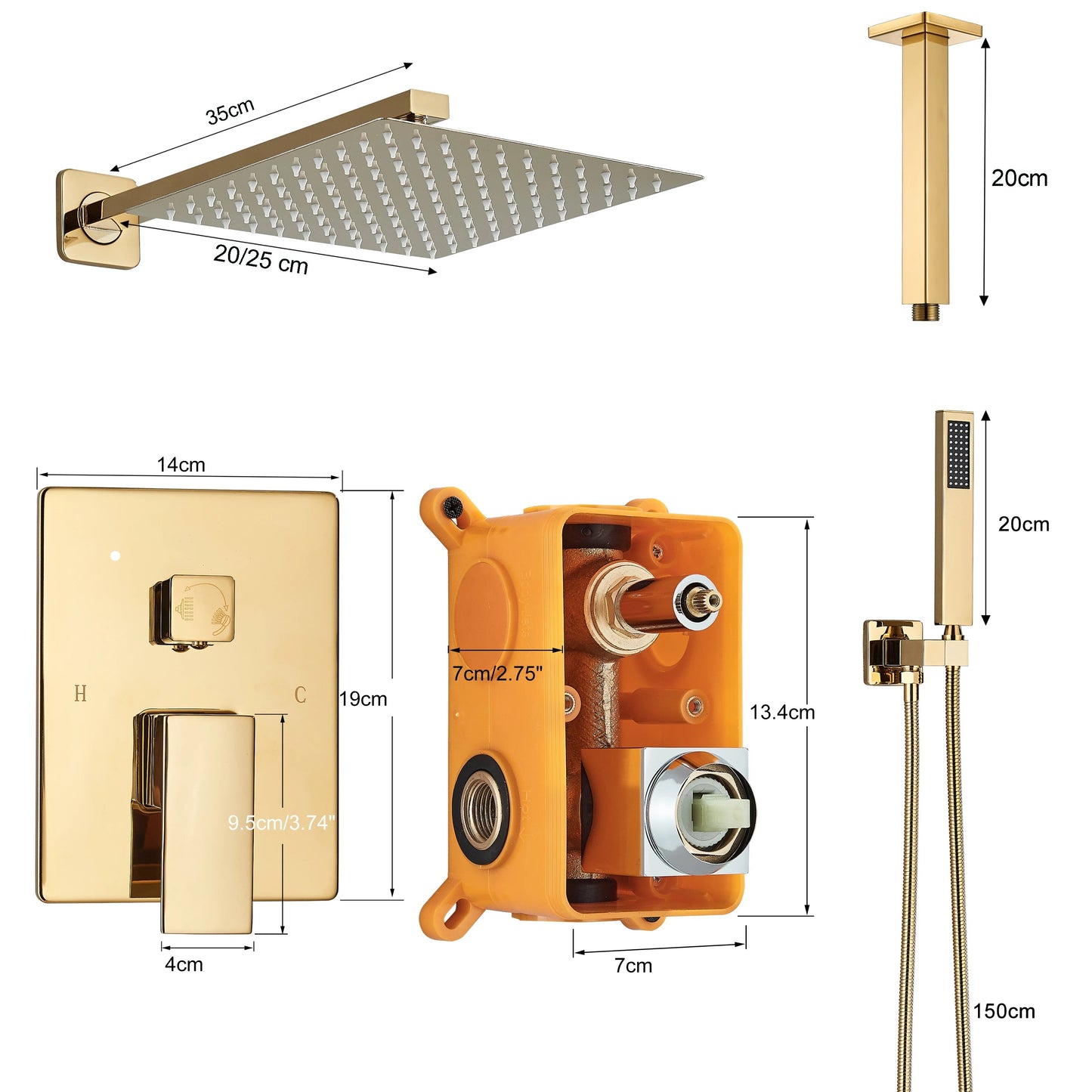 35cm

20/25 cm

20cm

14cm

H

C

19cm

9.5cm/3.74"

4cm

7cm/2.75"

13.4cm

7cm

20cm

150cm